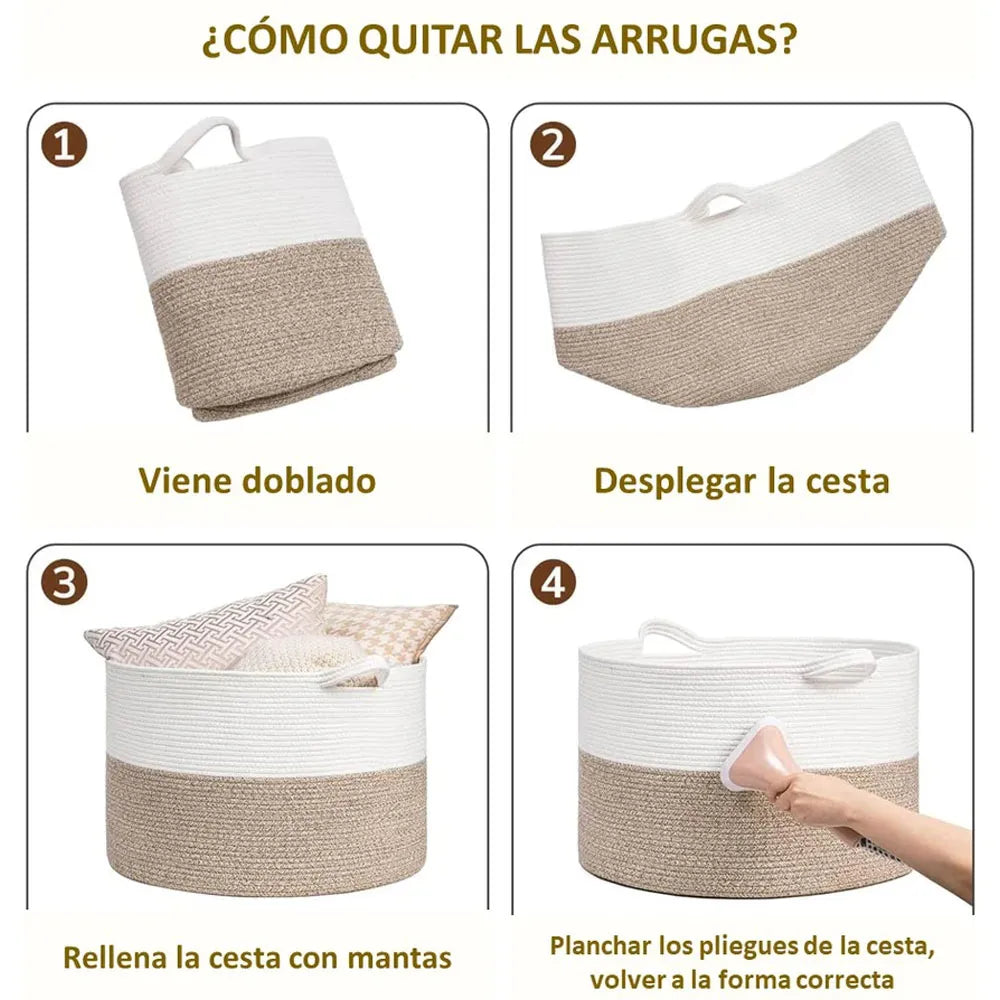 ¿CÓMO QUITAR LAS ARRUGAS?

1

Viene doblado

2

Desplegar la cesta

3

Rellena la cesta con mantas

4

Planchar los pliegues de la cesta, volver a la forma correcta