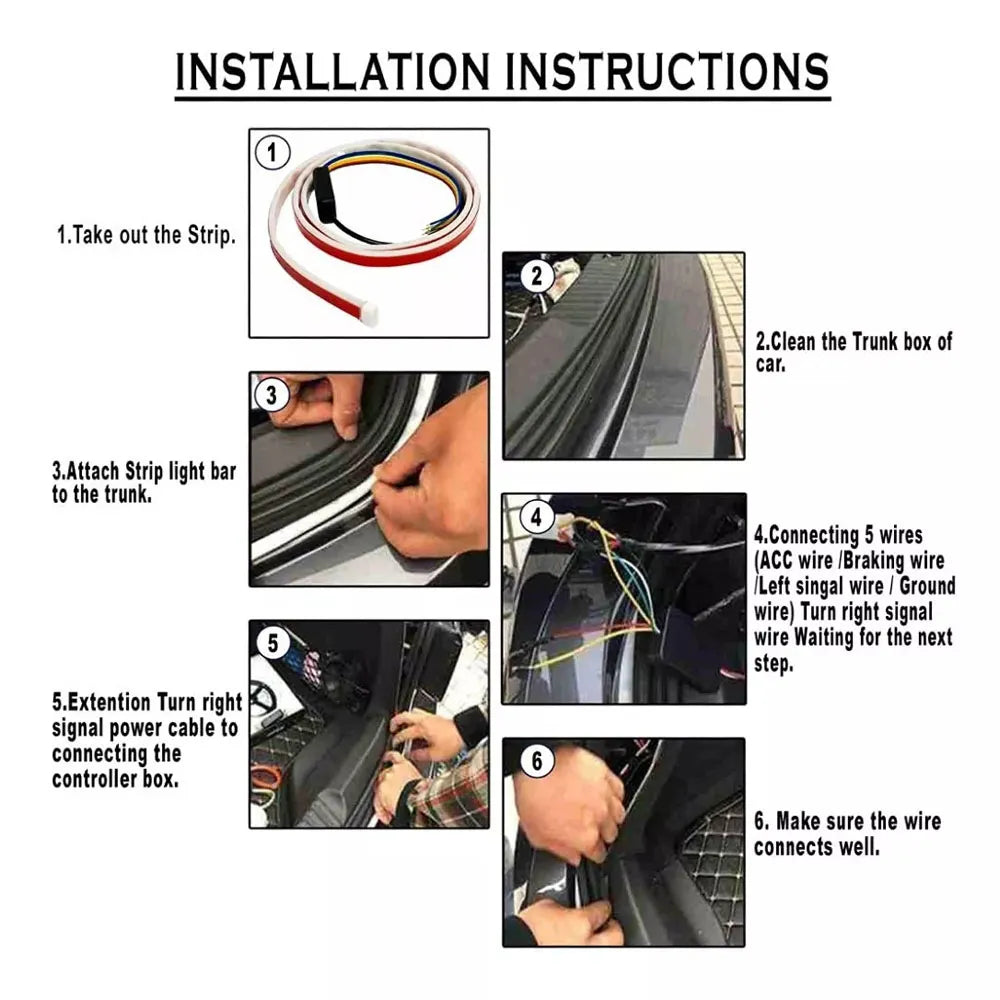 INSTALLATION INSTRUCTIONS

1

1.Take out the Strip.

2

2.Clean the Trunk box of car.

3

3.Attach Strip light bar to the trunk.

4

4.Connecting 5 wires (ACC wire /Braking wire /Left singal wire / Ground wire) Turn right signal wire Waiting for the next step.

5

5.Extention Turn right signal power cable to connecting the controller box.

6

6. Make sure the wire connects well.