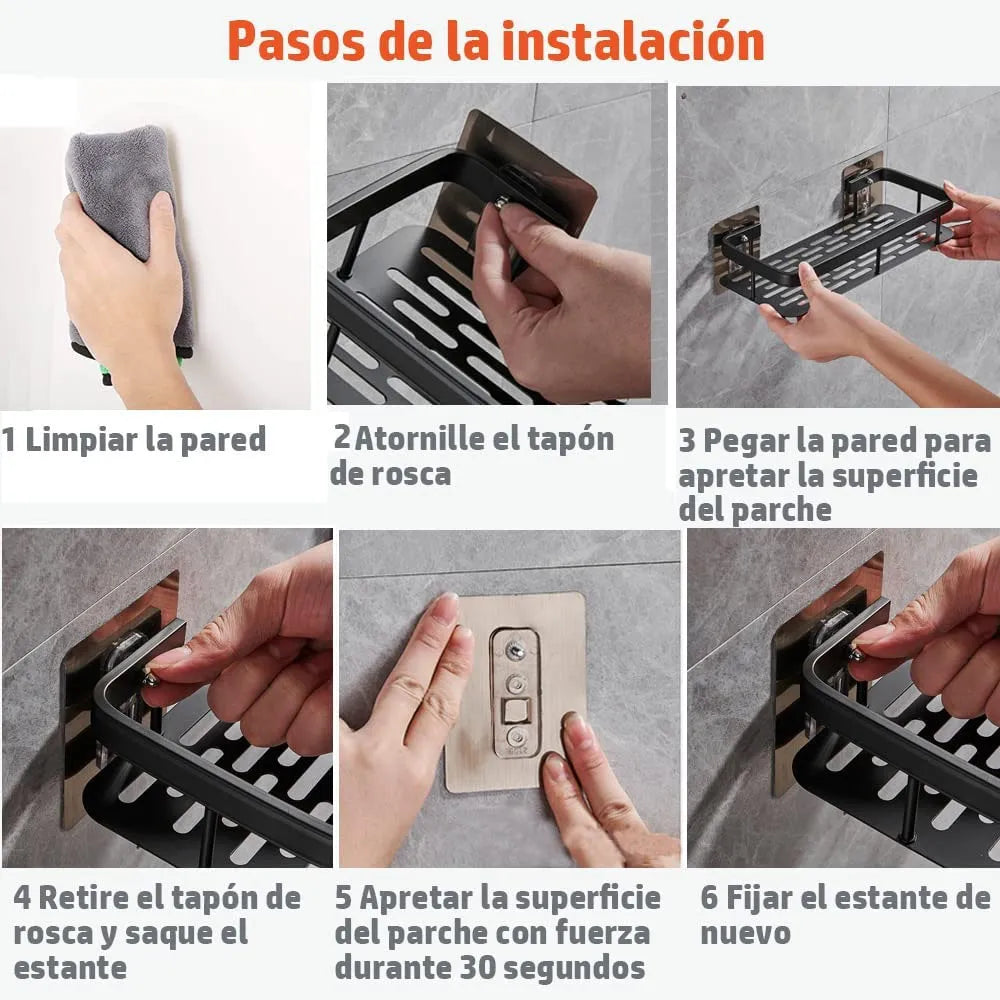 Pasos de la instalación

1 Limpiar la pared

2 Atornille el tapón de rosca

3 Pegar la pared para apretar la superficie del parche

4 Retire el tapón de rosca y saque el estante

5 Apretar la superficie del parche con fuerza durante 30 segundos

6 Fijar el estante de nuevo